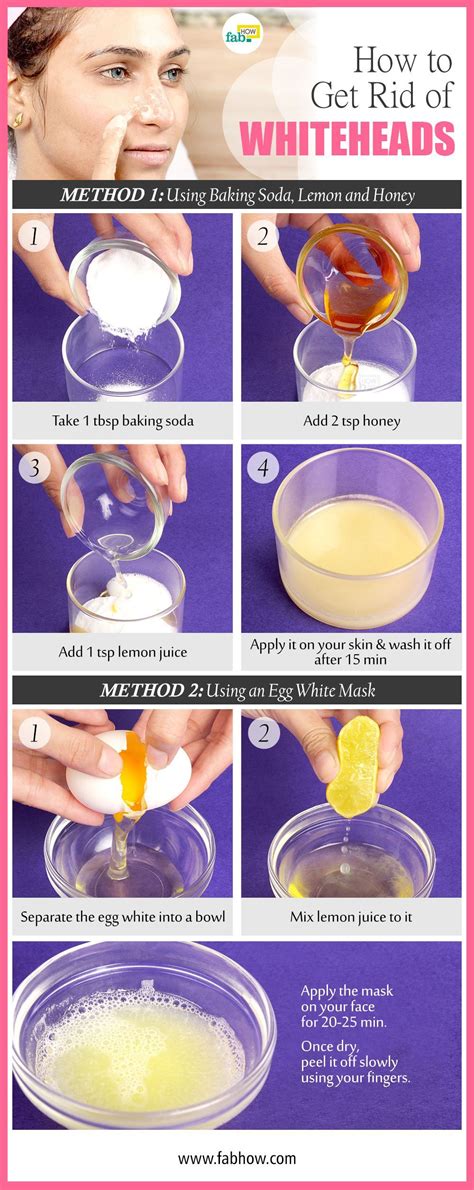 fab HOW

How to Get Rid of WHITEHEADS

METHOD 1: Using Baking Soda, Lemon and Honey

1

Take 1 tbsp baking soda

2

Add 2 tsp honey

3

Add 1 tsp lemon juice

4

Apply it on your skin & wash it off after 15 min

METHOD 2: Using an Egg White Mask

1

Separate the egg white into a bowl

2

Mix lemon juice to it

Apply the mask on your face for 20-25 min.

Once dry, peel it off slowly using your fingers.

www.fabhow.com