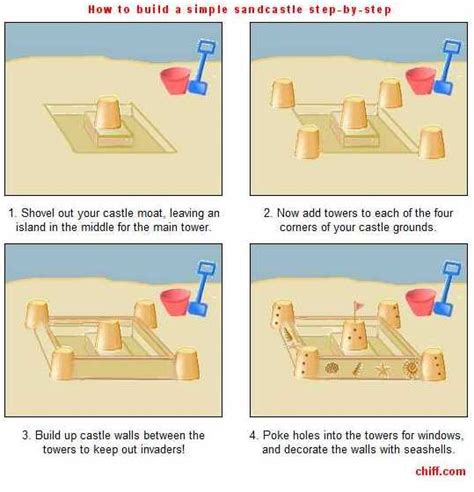 How to build a simple sandcastle step-by-step

1. Shovel out your castle moat, leaving an island in the middle for the main tower.

2. Now add towers to each of the four corners of your castle grounds.

3. Build up castle walls between the towers to keep out invaders!

4. Poke holes into the towers for windows, and decorate the walls with seashells.

chiff.com