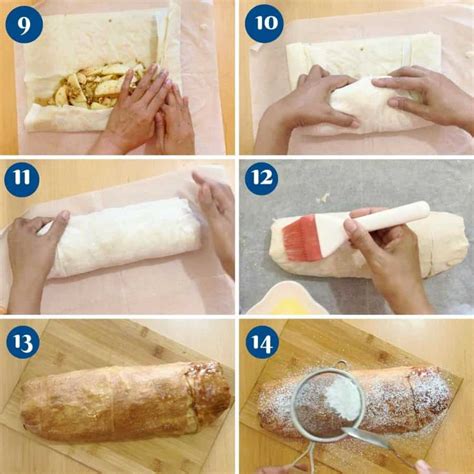 9

10

11

12

13

14