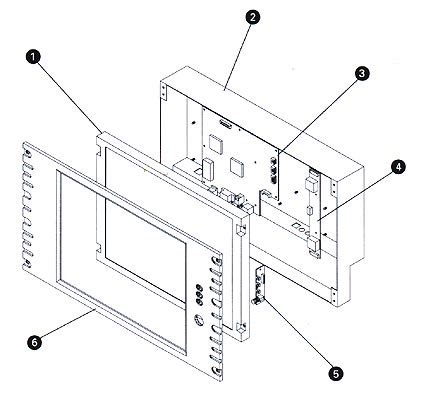 2
1
3
4
6
5