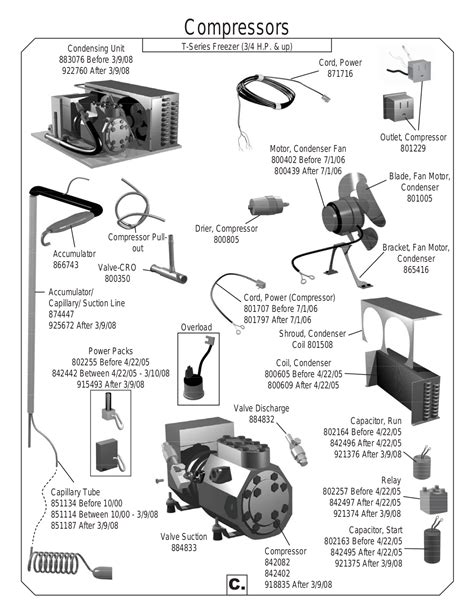 Compressors

T-Series Freezer (3/4 H.P. & up)

Condensing Unit
883076 Before 3/9/08
922760 After 3/9/08

Cord, Power
871716

Outlet, Compressor
801229

Motor, Condenser Fan
800402 Before 7/1/06
800439 After 7/1/06

Blade, Fan Motor, Condenser
801005

Drier, Compressor
800805

Compressor Pull-out

Accumulator
866743

Valve-CRO
800350

Bracket, Fan Motor, Condenser
865416

Accumulator/ Capillary/ Suction Line
874447
925672 After 3/9/08

Cord, Power (Compressor)
801707 Before 7/1/06
801797 After 7/1/06

Overload

Shroud, Condenser Coil 801508

Power Packs
802255 Before 4/22/05
842442 Between 4/22/05 - 3/10/08
915493 After 3/9/08

Coil, Condenser
800605 Before 4/22/05
800609 After 4/22/05

Valve Discharge
884832

Capacitor, Run
802164 Before 4/22/05
842496 After 4/22/05
921376 After 3/9/08

Relay
802257 Before 4/22/05
842497 After 4/22/05
921374 After 3/9/08

Capillary Tube
851134 Before 10/00
851114 Between 10/00 - 3/9/08
851187 After 3/9/08

Valve Suction
884833

Capacitor, Start
802163 Before 4/22/05
842495 After 4/22/05
921375 After 3/9/08

Compressor
842082
842402
918835 After 3/9/08

C.