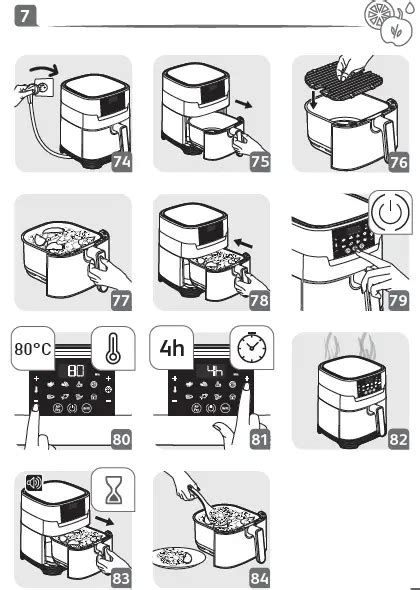 7

74

75

76

77

78

79

80°C

80

80

4h

4h

81

82

83

84