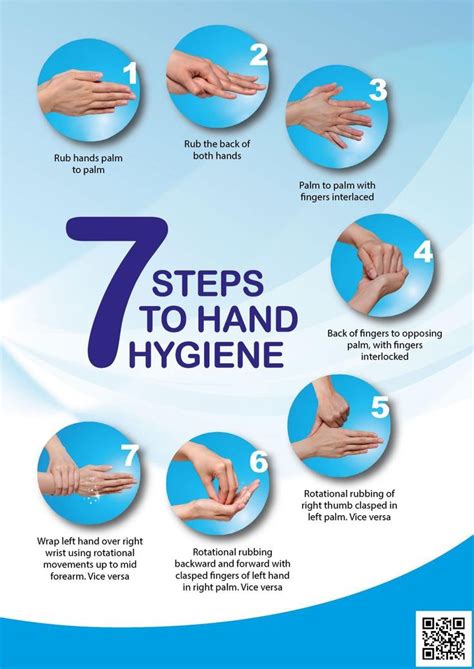 1
Rub hands palm to palm

2
Rub the back of both hands

3
Palm to palm with fingers interlaced

7 STEPS TO HAND HYGIENE

4
Back of fingers to opposing palm, with fingers interlocked

5
Rotational rubbing of right thumb clasped in left palm. Vice versa

6
Rotational rubbing backward and forward with clasped fingers of left hand in right palm. Vice versa

7
Wrap left hand over right wrist using rotational movements up to mid forearm. Vice versa