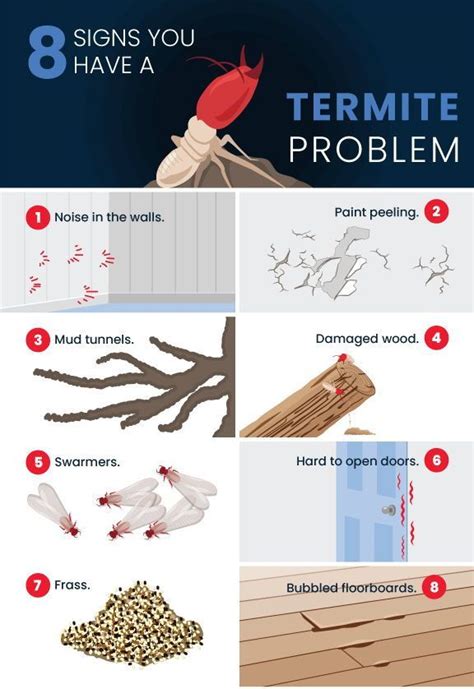 8 SIGNS YOU HAVE A TERMITE PROBLEM

1 Noise in the walls.

Paint peeling. 2

3 Mud tunnels.

Damaged wood. 4

5 Swarmers.

Hard to open doors. 6

7 Frass.

Bubbled floorboards. 8