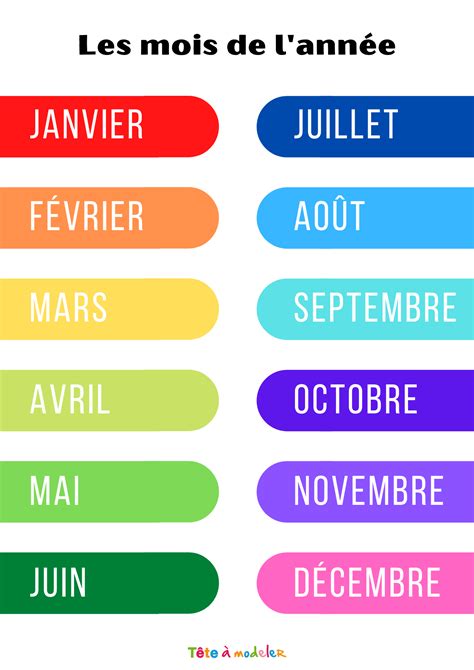 Les mois de l'année

JANVIER

FÉVRIER

MARS

AVRIL

MAI

JUIN

JUILLET

AOÛT

SEPTEMBRE

OCTOBRE

NOVEMBRE

DÉCEMBRE

Tête à modeler