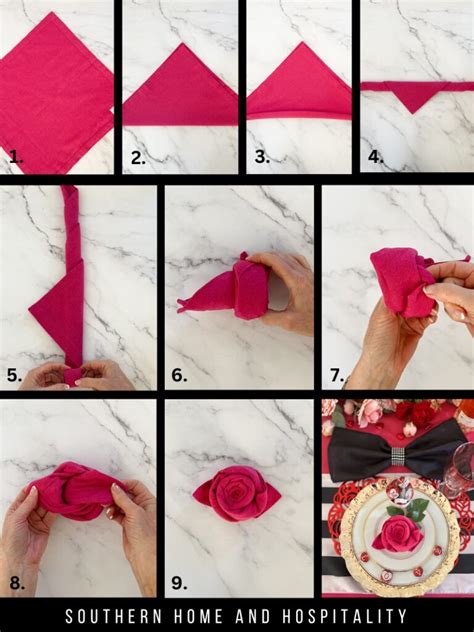 1.

2.

3.

4.

5.

6.

7.

8.

9.

SOUTHERN HOME AND HOSPITALITY