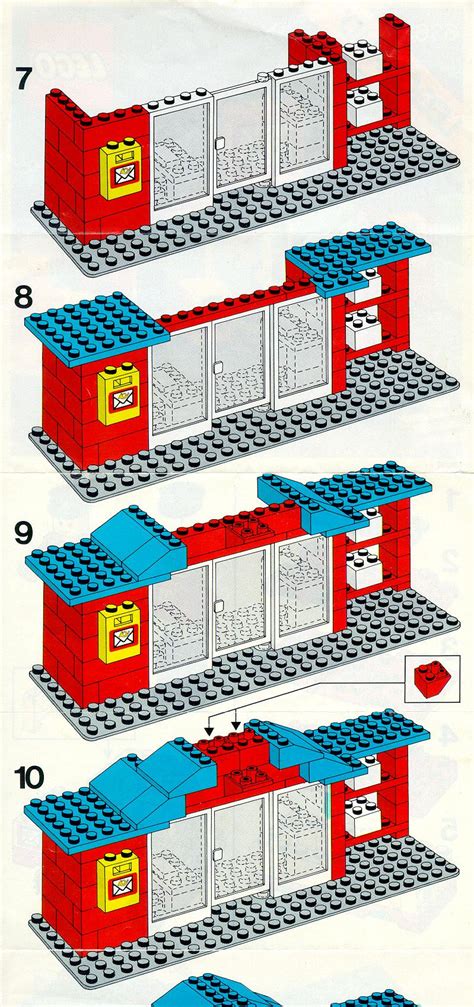 7

8

9

10