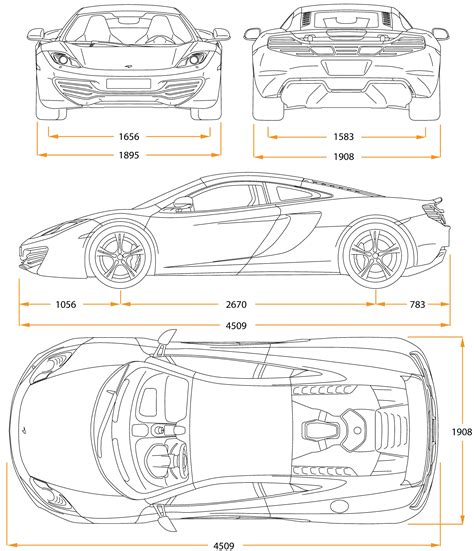 1656

1895

1583

1908

1056

2670

783

4509

1908

4509