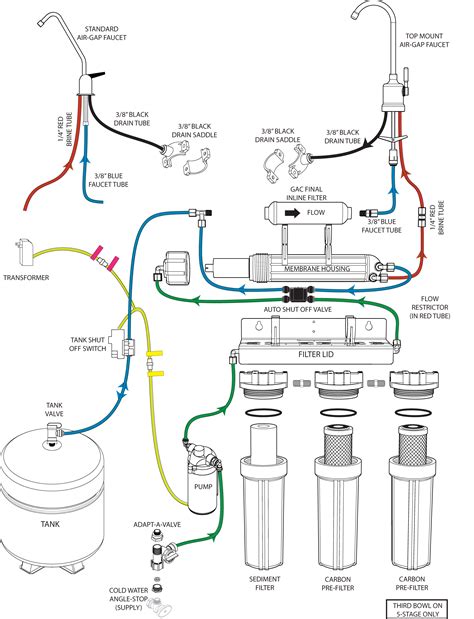 STANDARD AIR-GAP FAUCET

TOP MOUNT AIR-GAP FAUCET

1/4" RED BRINE TUBE

3/8" BLACK DRAIN TUBE

3/8" BLACK DRAIN SADDLE

3/8" BLUE FAUCET TUBE

3/8" BLACK DRAIN SADDLE

3/8" BLACK DRAIN TUBE

GAC FINAL INLINE FILTER

FLOW

3/8" BLUE FAUCET TUBE

1/4" RED BRINE TUBE

TRANSFORMER

MEMBRANE HOUSING

AUTO SHUT OFF VALVE

FLOW RESTRICTOR (IN RED TUBE)

TANK SHUT OFF SWITCH

FILTER LID

TANK VALVE

PUMP

TANK

ADAPT-A-VALVE

COLD WATER ANGLE-STOP (SUPPLY)

SEDIMENT FILTER

CARBON PRE-FILTER

CARBON PRE-FILTER

THIRD BOWL ON 5-STAGE ONLY