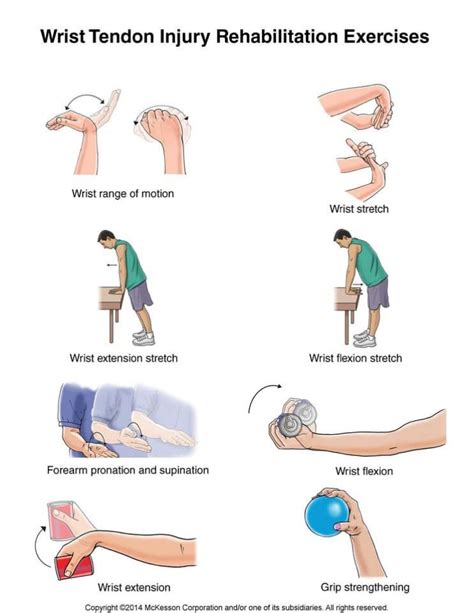 Wrist Tendon Injury Rehabilitation Exercises

Wrist range of motion

Wrist stretch

Wrist extension stretch

Wrist flexion stretch

Forearm pronation and supination

Wrist flexion

Wrist extension

Grip strengthening

Copyright ©2014 McKesson Corporation and/or one of its subsidiaries. All rights reserved.