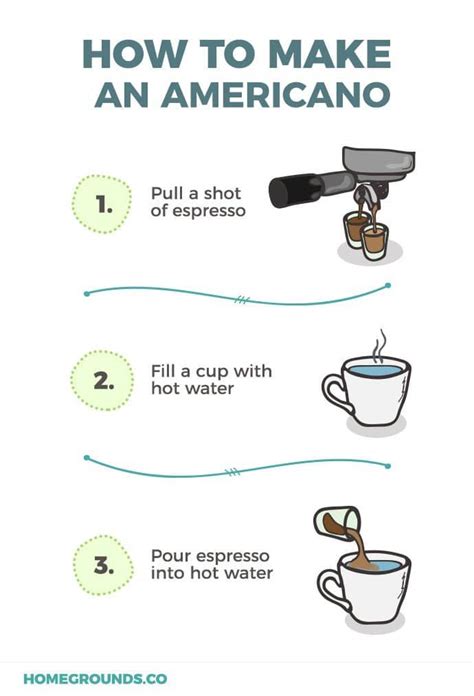 HOW TO MAKE AN AMERICANO

1. Pull a shot of espresso

2. Fill a cup with hot water

3. Pour espresso into hot water

HOMEGROUNDS.CO