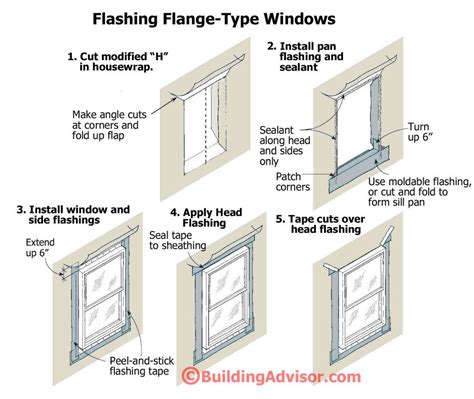 Flashing Flange-Type Windows

1. Cut modified "H" in housewrap.

Make angle cuts at corners and fold up flap

2. Install pan flashing and sealant

Sealant along head and sides only

Turn up 6"

Patch corners

Use moldable flashing, or cut and fold to form sill pan

3. Install window and side flashings

Extend up 6"

Peel-and-stick flashing tape

4. Apply Head Flashing

Seal tape to sheathing

5. Tape cuts over head flashing

©BuildingAdvisor.com