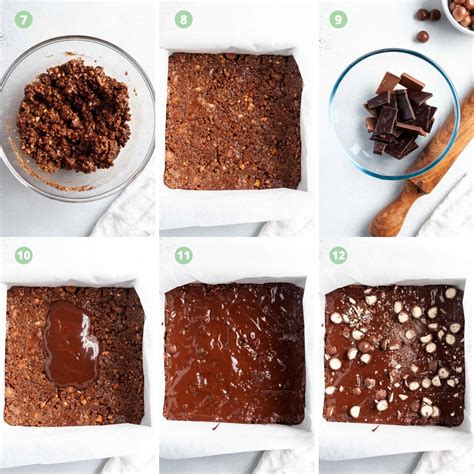 7

8

9

10

11

12