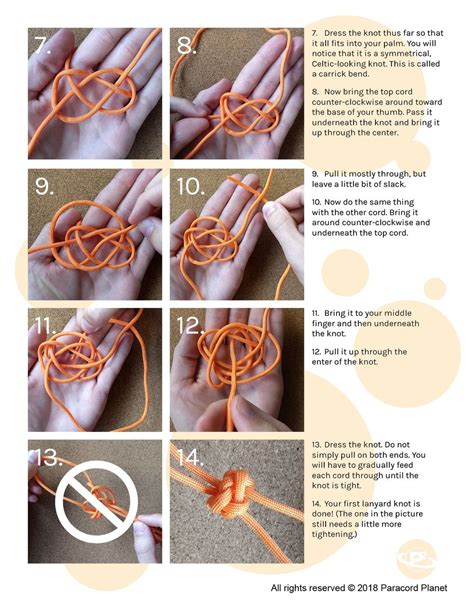 7.

8.

7. Dress the knot thus far so that it all fits into your palm. You will notice that it is a symmetrical, Celtic-looking knot. This is called a carrick bend.

8. Now bring the top cord counter-clockwise around toward the base of your thumb. Pass it underneath the knot and bring it up through the center.

9.

10.

9. Pull it mostly through, but leave a little bit of slack.

10. Now do the same thing with the other cord. Bring it around counter-clockwise and underneath the top cord.

11.

12.

11. Bring it to your middle finger and then underneath the knot.

12. Pull it up through the enter of the knot.

13.

14.

13. Dress the knot. Do not simply pull on both ends. You will have to gradually feed each cord through until the knot is tight.

14. Your first lanyard knot is done! (The one in the picture still needs a little more tightening.)

All rights reserved © 2018 Paracord Planet