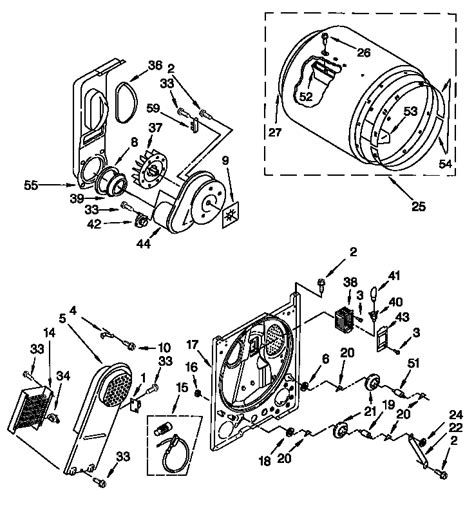 36
2
33
59
37
8
9
55
39
33
42
44
26
52
27
53
54
25
2
38
41
3
40
43
3
4
5
10
14
33
33
34
1
15
17
16
6
20
51
21
19
20
24
22
2
18
20
33