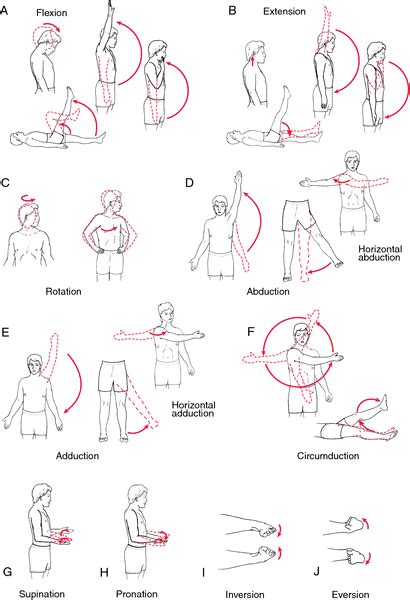 A Flexion

B Extension

C

Rotation

D

Horizontal abduction

Abduction

E

Horizontal adduction

Adduction

F

Circumduction

G

Supination

H

Pronation

I

Inversion

J

Eversion