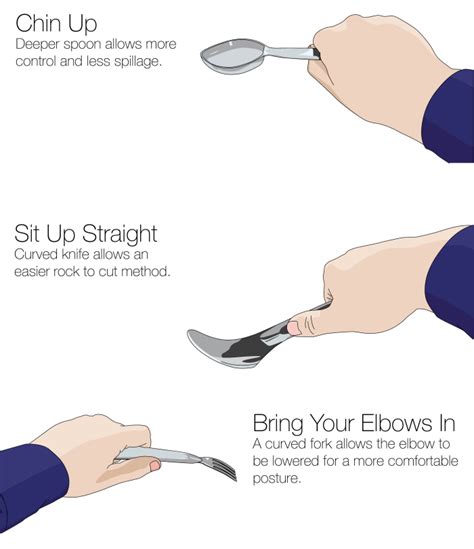 Chin Up
Deeper spoon allows more control and less spillage.

Sit Up Straight
Curved knife allows an easier rock to cut method.

Bring Your Elbows In
A curved fork allows the elbow to be lowered for a more comfortable posture.