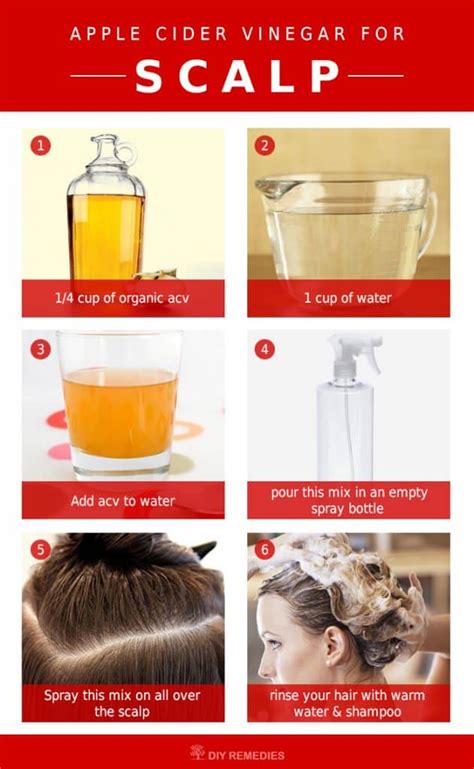 APPLE CIDER VINEGAR FOR
SCALP

1
1/4 cup of organic acv

2
1 cup of water

3
Add acv to water

4
pour this mix in an empty spray bottle

5
Spray this mix on all over the scalp

6
rinse your hair with warm water & shampoo

DIY REMEDIES