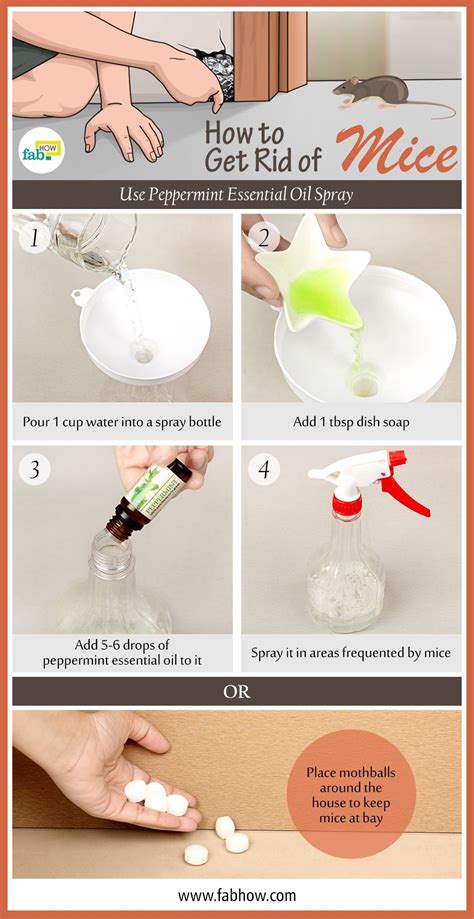 fab HOW

How to Get Rid of Mice

Use Peppermint Essential Oil Spray

1
Pour 1 cup water into a spray bottle

2
Add 1 tbsp dish soap

3
PEPPERMINT
Add 5-6 drops of peppermint essential oil to it

4
Spray it in areas frequented by mice

OR

Place mothballs around the house to keep mice at bay

www.fabhow.com