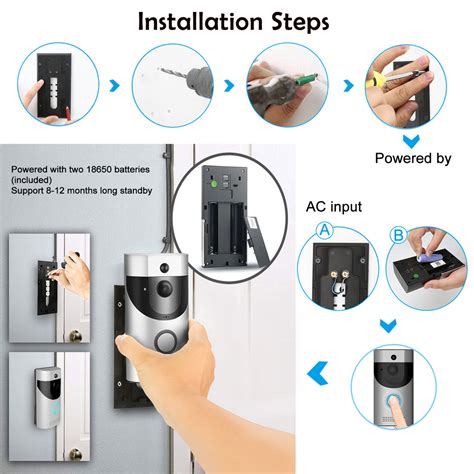 Installation Steps

Powered by

Powered with two 18650 batteries (included)
Support 8-12 months long standby

AC input

A

B