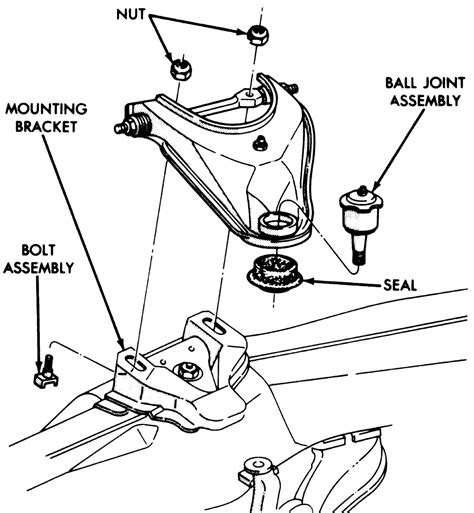 NUT

BALL JOINT
ASSEMBLY

MOUNTING
BRACKET

BOLT
ASSEMBLY

SEAL