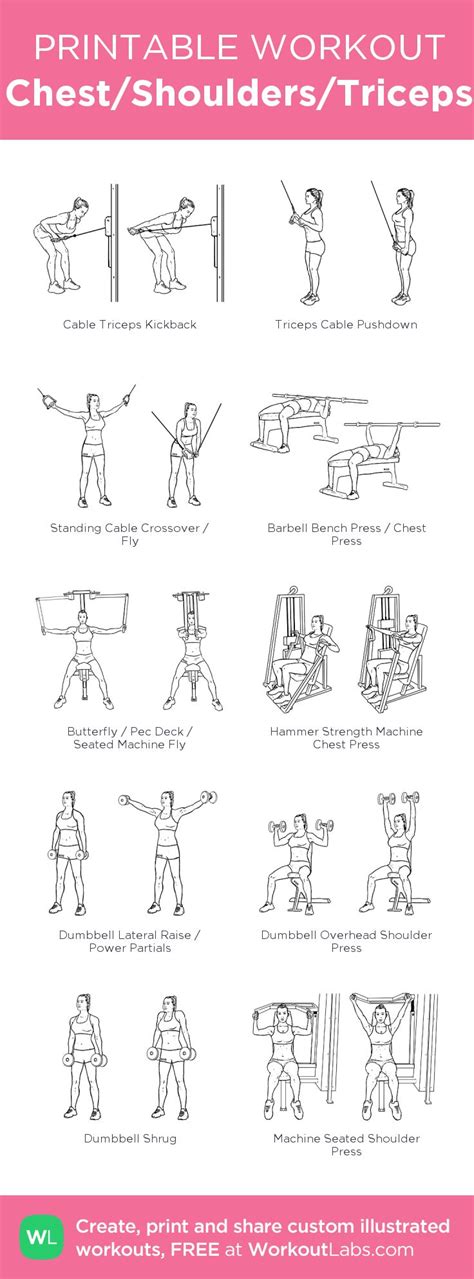 PRINTABLE WORKOUT
Chest/Shoulders/Triceps

Cable Triceps Kickback

Triceps Cable Pushdown

Standing Cable Crossover / Fly

Barbell Bench Press / Chest Press

Butterfly / Pec Deck / Seated Machine Fly

Hammer Strength Machine Chest Press

Dumbbell Lateral Raise / Power Partials

Dumbbell Overhead Shoulder Press

Dumbbell Shrug

Machine Seated Shoulder Press

WL

Create, print and share custom illustrated workouts, FREE at WorkoutLabs.com