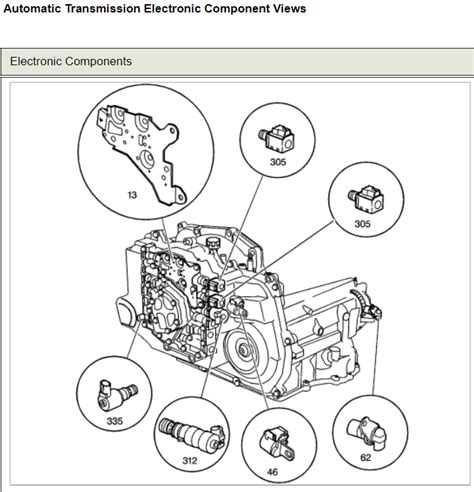 Automatic Transmission Electronic Component Views

Electronic Components

13

305

305

335

312

46

62