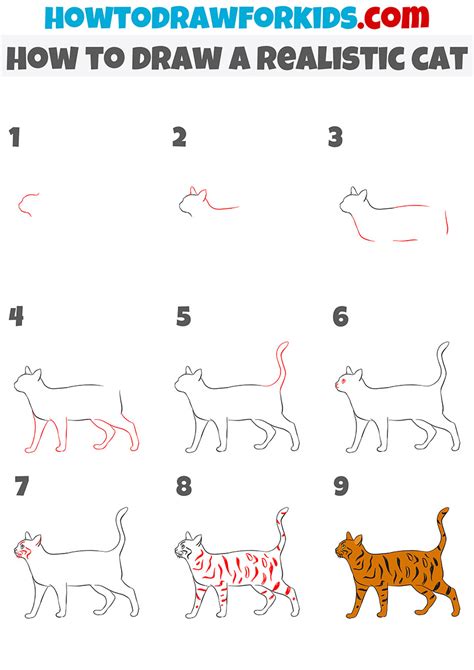 HOWTODRAWFORKIDS.com

HOW TO DRAW A REALISTIC CAT

1

2

3

4

5

6

7

8

9