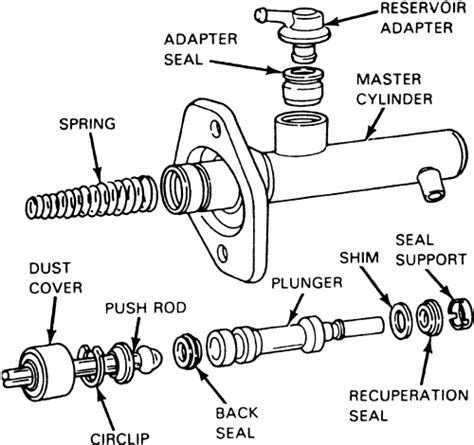 RESERVOIR ADAPTER

ADAPTER SEAL

MASTER CYLINDER

SPRING

SEAL SUPPORT

SHIM

DUST COVER

PLUNGER

PUSH ROD

RECUPERATION SEAL

BACK SEAL

CIRCLIP