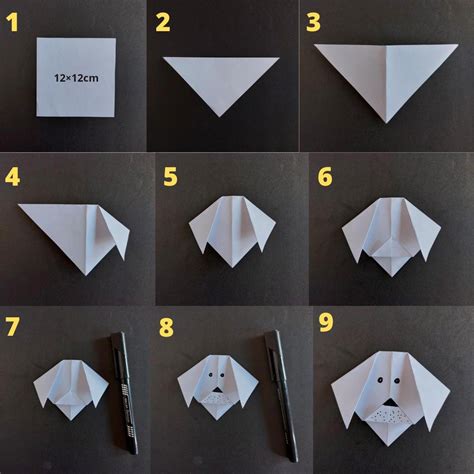 1

12×12cm

2

3

4

5

6

7

8

9