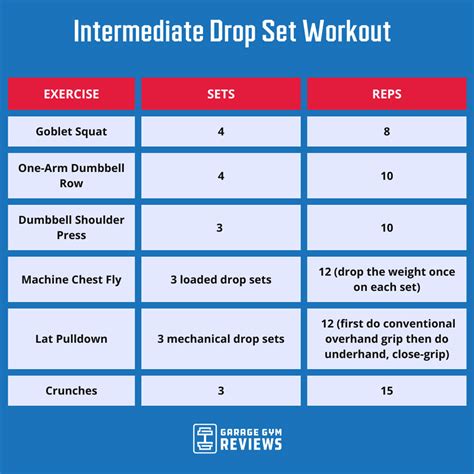 Intermediate Drop Set Workout

| EXERCISE | SETS | REPS |
|---|---|---|
| Goblet Squat | 4 | 8 |
| One-Arm Dumbbell Row | 4 | 10 |
| Dumbbell Shoulder Press | 3 | 10 |
| Machine Chest Fly | 3 loaded drop sets | 12 (drop the weight once on each set) |
| Lat Pulldown | 3 mechanical drop sets | 12 (first do conventional overhand grip then do underhand, close-grip) |
| Crunches | 3 | 15 |

GARAGE GYM REVIEWS