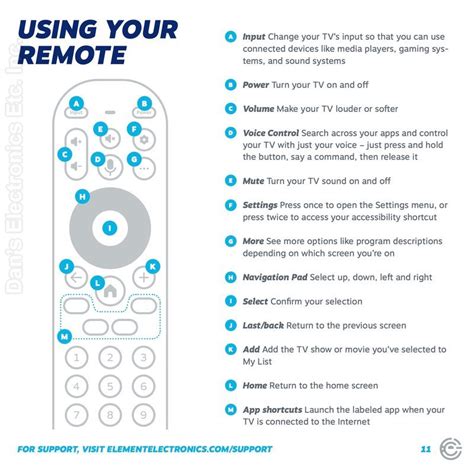 USING YOUR REMOTE

Dan's Electronics Etc. Inc.

A Input B Power

E F
C D G

H

I

J K
L

M

1 2 3
4 5 6
7 8 9

A Input Change your TV's input so that you can use connected devices like media players, gaming systems, and sound systems

B Power Turn your TV on and off

C Volume Make your TV louder or softer

D Voice Control Search across your apps and control your TV with just your voice – just press and hold the button, say a command, then release it

E Mute Turn your TV sound on and off

F Settings Press once to open the Settings menu, or press twice to access your accessibility shortcut

G More See more options like program descriptions depending on which screen you're on

H Navigation Pad Select up, down, left and right

I Select Confirm your selection

J Last/back Return to the previous screen

K Add Add the TV show or movie you've selected to My List

L Home Return to the home screen

M App shortcuts Launch the labeled app when your TV is connected to the Internet

FOR SUPPORT, VISIT ELEMENTELECTRONICS.COM/SUPPORT

11