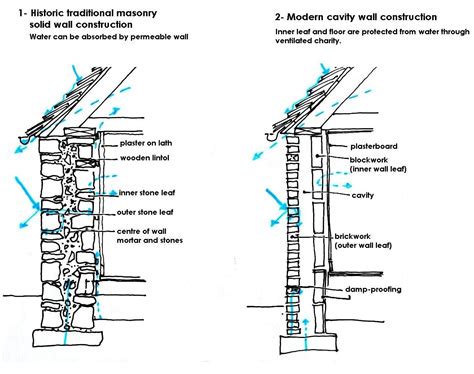 1- Historic traditional masonry solid wall construction
Water can be absorbed by permeable wall

plaster on lath
wooden lintol
inner stone leaf
outer stone leaf
centre of wall mortar and stones

2- Modern cavity wall construction
Inner leaf and floor are protected from water through ventilated charity.

plasterboard
blockwork (inner wall leaf)
cavity
brickwork (outer wall leaf)
damp-proofing