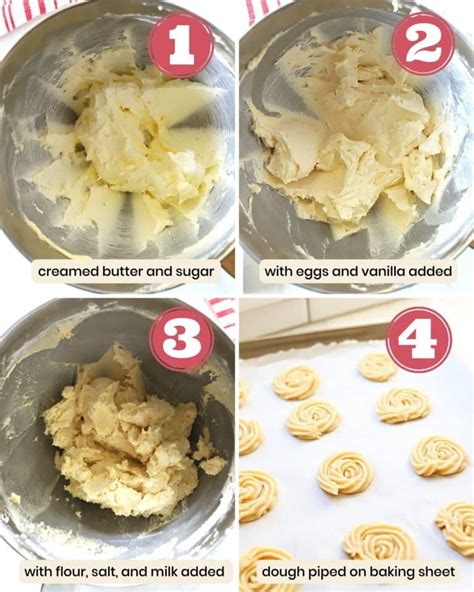 1
creamed butter and sugar

2
with eggs and vanilla added

3
with flour, salt, and milk added

4
dough piped on baking sheet