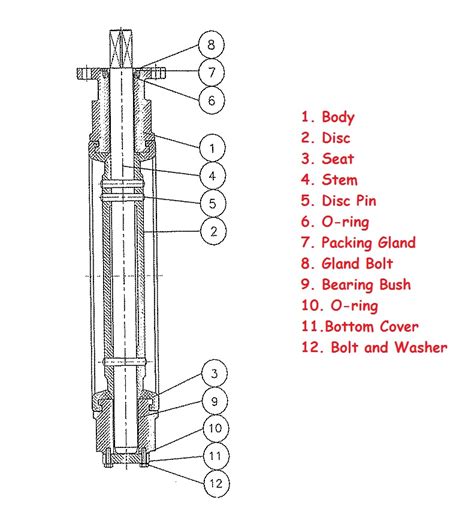 8
7
6
1
4
5
2
3
9
10
11
12

1. Body
2. Disc
3. Seat
4. Stem
5. Disc Pin
6. O-ring
7. Packing Gland
8. Gland Bolt
9. Bearing Bush
10. O-ring
11.Bottom Cover
12. Bolt and Washer