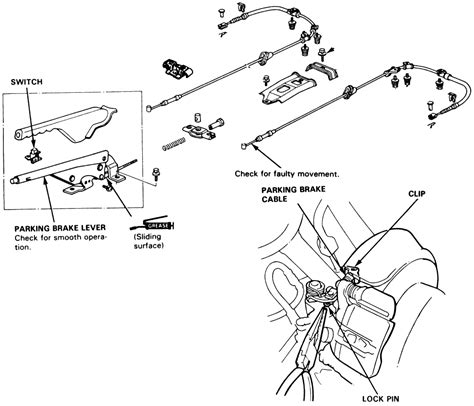 SWITCH

PARKING BRAKE LEVER
Check for smooth operation.

GREASE
(Sliding surface)

Check for faulty movement.

PARKING BRAKE CABLE

CLIP

LOCK PIN