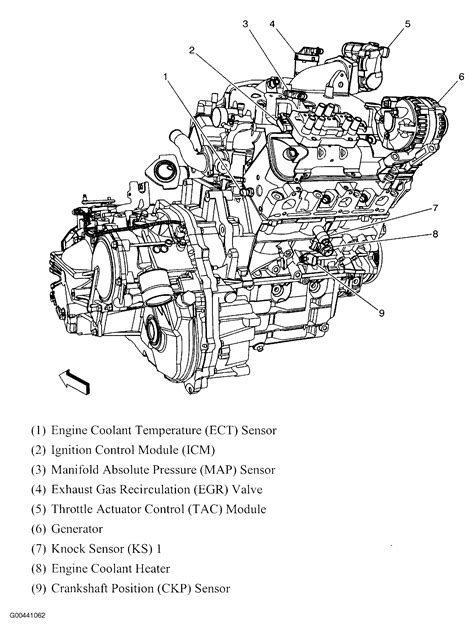 3 4 5
2
1
6
7
8
9

(1) Engine Coolant Temperature (ECT) Sensor
(2) Ignition Control Module (ICM)
(3) Manifold Absolute Pressure (MAP) Sensor
(4) Exhaust Gas Recirculation (EGR) Valve
(5) Throttle Actuator Control (TAC) Module
(6) Generator
(7) Knock Sensor (KS) 1
(8) Engine Coolant Heater
(9) Crankshaft Position (CKP) Sensor

G00441062