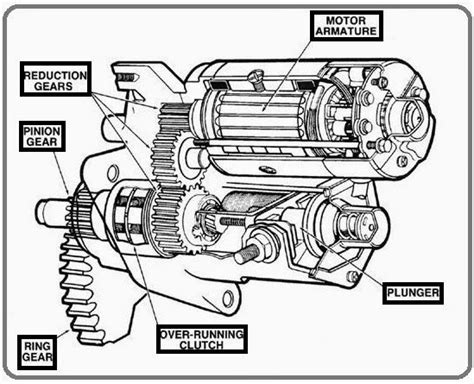 MOTOR ARMATURE

REDUCTION GEARS

PINION GEAR

PLUNGER

OVER-RUNNING CLUTCH

RING GEAR