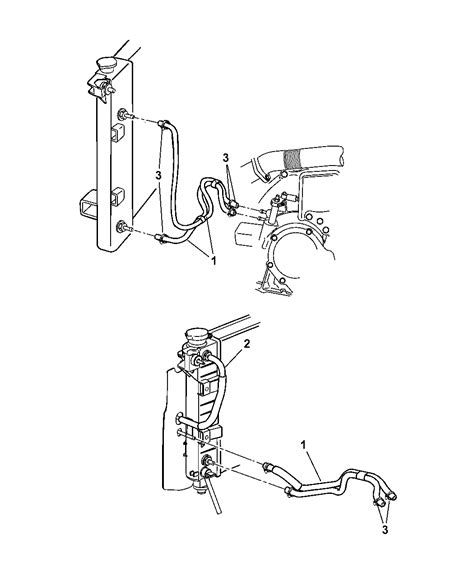 3
3
1
2
1
3