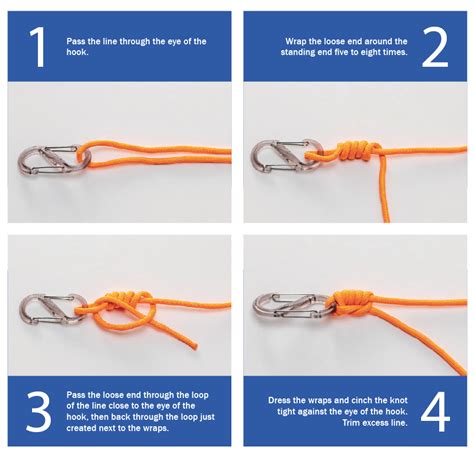 1
Pass the line through the eye of the hook.

Wrap the loose end around the standing end five to eight times.
2

3
Pass the loose end through the loop of the line close to the eye of the hook, then back through the loop just created next to the wraps.

Dress the wraps and cinch the knot tight against the eye of the hook. Trim excess line.
4