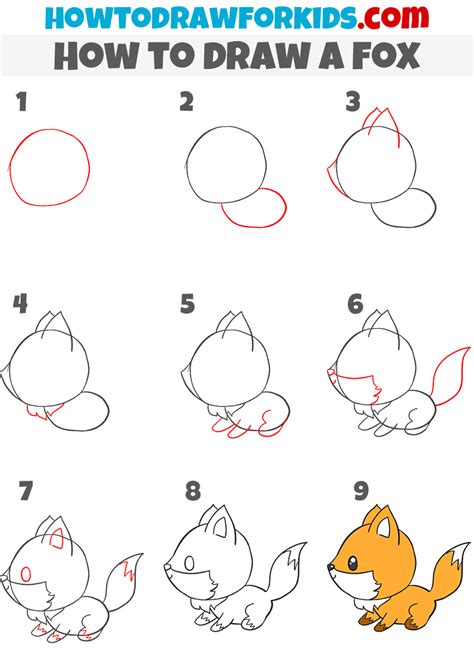 HOWTODRAWFORKIDS.com
HOW TO DRAW A FOX

1
2
3
4
5
6
7
8
9