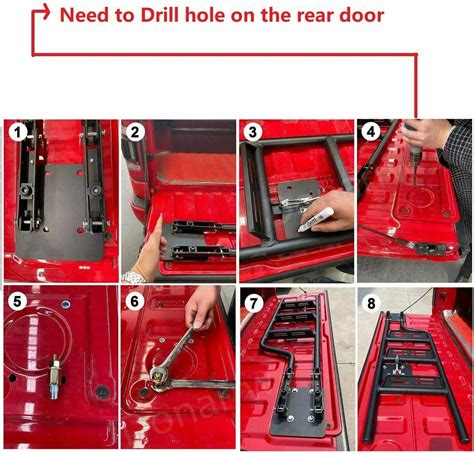 Need to Drill hole on the rear door

1

2

3

4

5

6

7

8