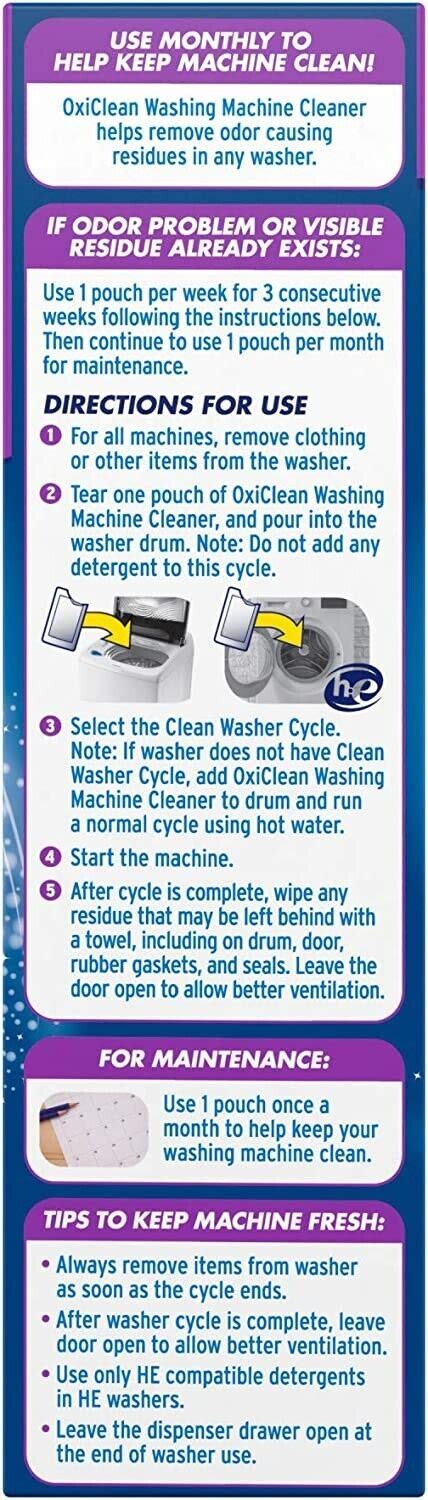 USE MONTHLY TO HELP KEEP MACHINE CLEAN!

OxiClean Washing Machine Cleaner helps remove odor causing residues in any washer.

IF ODOR PROBLEM OR VISIBLE RESIDUE ALREADY EXISTS:

Use 1 pouch per week for 3 consecutive weeks following the instructions below. Then continue to use 1 pouch per month for maintenance.

DIRECTIONS FOR USE

1 For all machines, remove clothing or other items from the washer.

2 Tear one pouch of OxiClean Washing Machine Cleaner, and pour into the washer drum. Note: Do not add any detergent to this cycle.

he

3 Select the Clean Washer Cycle. Note: If washer does not have Clean Washer Cycle, add OxiClean Washing Machine Cleaner to drum and run a normal cycle using hot water.

4 Start the machine.

5 After cycle is complete, wipe any residue that may be left behind with a towel, including on drum, door, rubber gaskets, and seals. Leave the door open to allow better ventilation.

FOR MAINTENANCE:

Use 1 pouch once a month to help keep your washing machine clean.

TIPS TO KEEP MACHINE FRESH:

• Always remove items from washer as soon as the cycle ends.
• After washer cycle is complete, leave door open to allow better ventilation.
• Use only HE compatible detergents in HE washers.
• Leave the dispenser drawer open at the end of washer use.