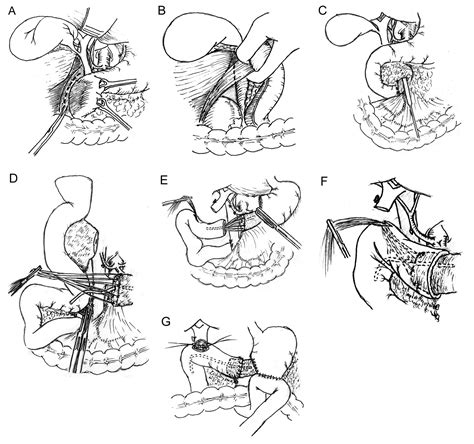 A
B
C
D
E
F
G