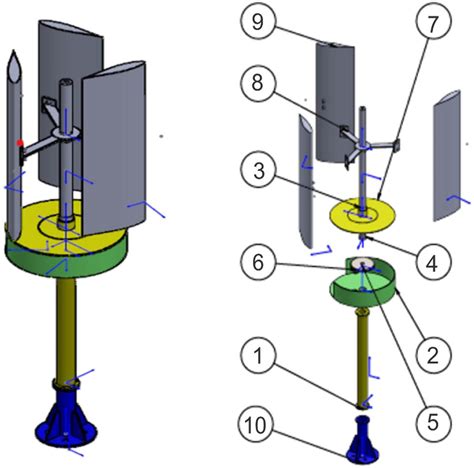 9
7
8
3
4
6
2
1
5
10