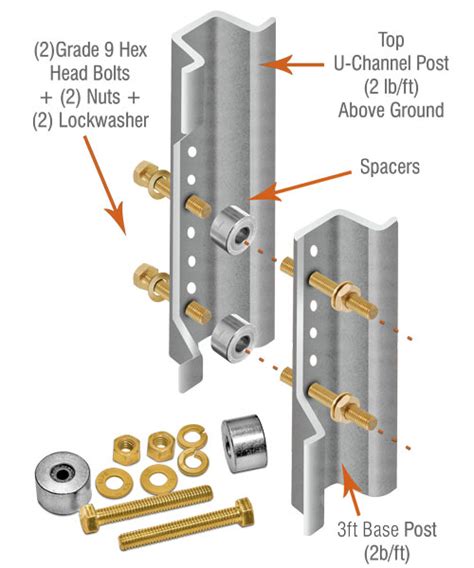 (2)Grade 9 Hex Head Bolts + (2) Nuts + (2) Lockwasher

Top U-Channel Post (2 lb/ft) Above Ground

Spacers

3ft Base Post (2b/ft)