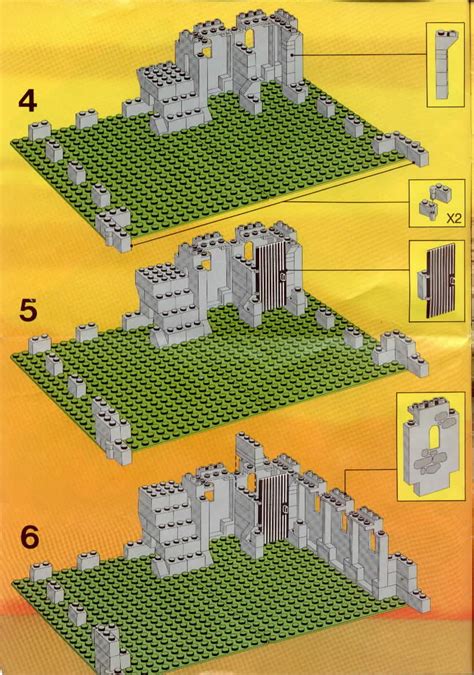 4

X2

5

6