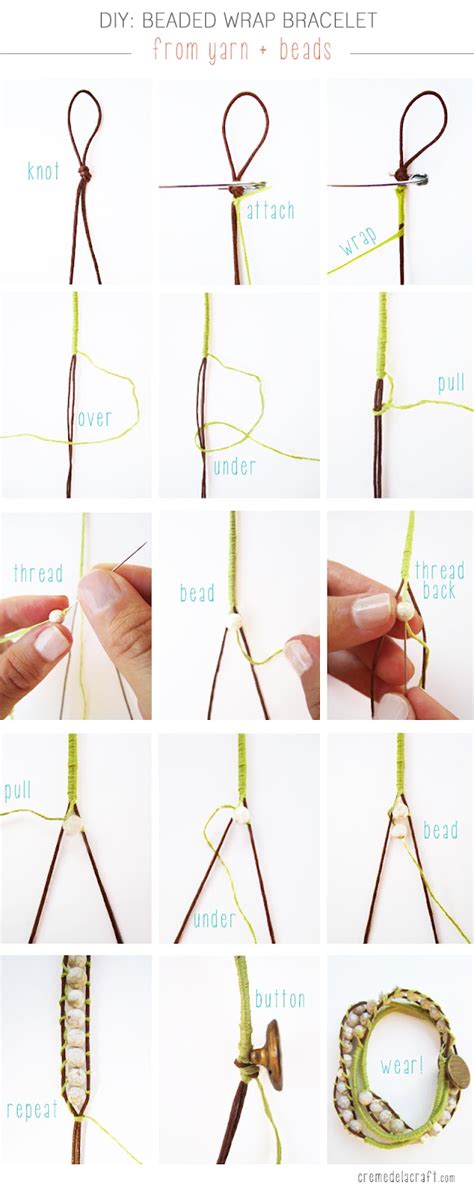 DIY: BEADED WRAP BRACELET
from yarn + beads

knot

attach

wrap

over

under

pull

thread

bead

thread back

pull

under

bead

repeat

button

wear!

cremedelacraft.com