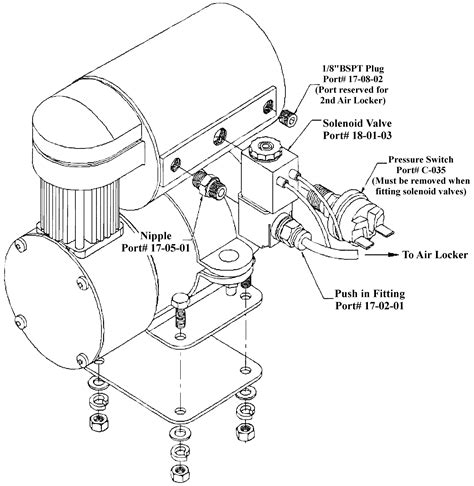 1/8"BSPT Plug
Port# 17-08-02
(Port reserved for 2nd Air Locker)

Solenoid Valve
Port# 18-01-03

Pressure Switch
Port# C-035
(Must be removed when fitting solenoid valves)

Nipple
Port# 17-05-01

To Air Locker

Push in Fitting
Port# 17-02-01