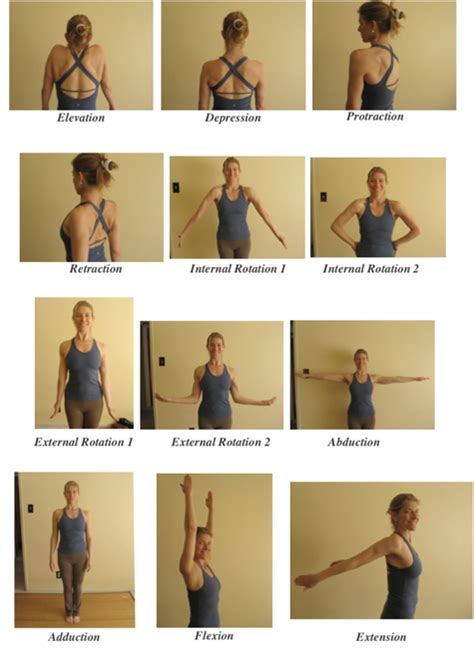 Elevation

Depression

Protraction

Retraction

Internal Rotation 1

Internal Rotation 2

External Rotation 1

External Rotation 2

Abduction

Adduction

Flexion

Extension